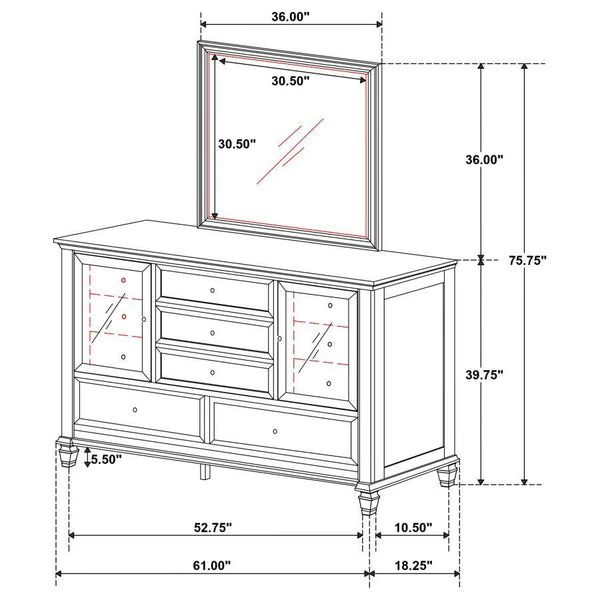 36.00"

30.50"

30.50"

36.00"

75.75"

39.75"

5.50"

52.75"

10.50"

61.00"

18.25"